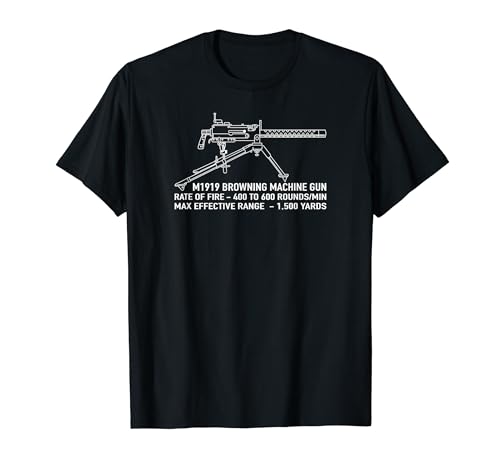 M1919 BROWNING MACHINE GUN
RATE OF FIRE – 400 TO 600 ROUNDS/MIN
MAX EFFECTIVE RANGE – 1,500 YARDS