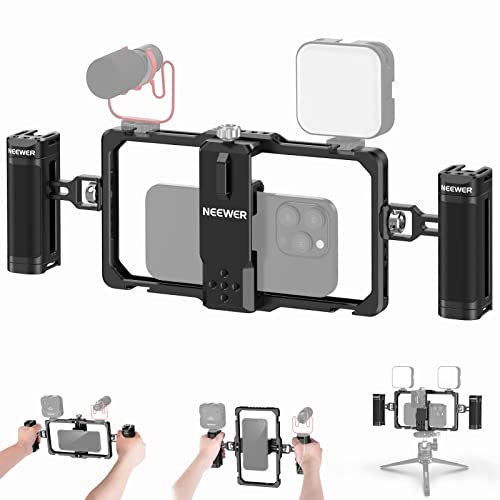 NEEWER
NEEWER
NEEWER